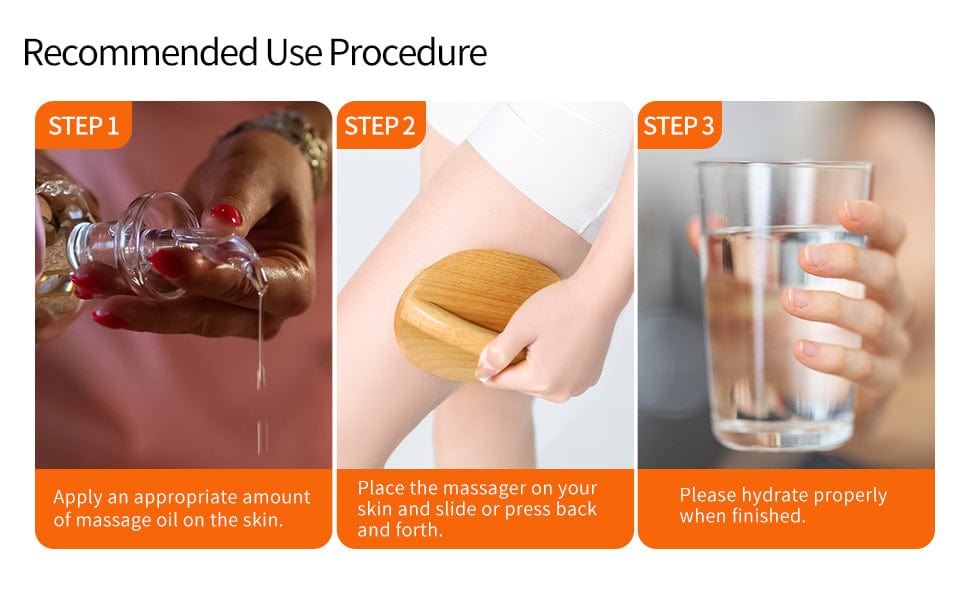 Recommended Use Procedure

STEP 1

Apply an appropriate amount of massage oil on the skin.

STEP 2

Place the massager on your skin and slide or press back and forth.

STEP 3

Please hydrate properly when finished.